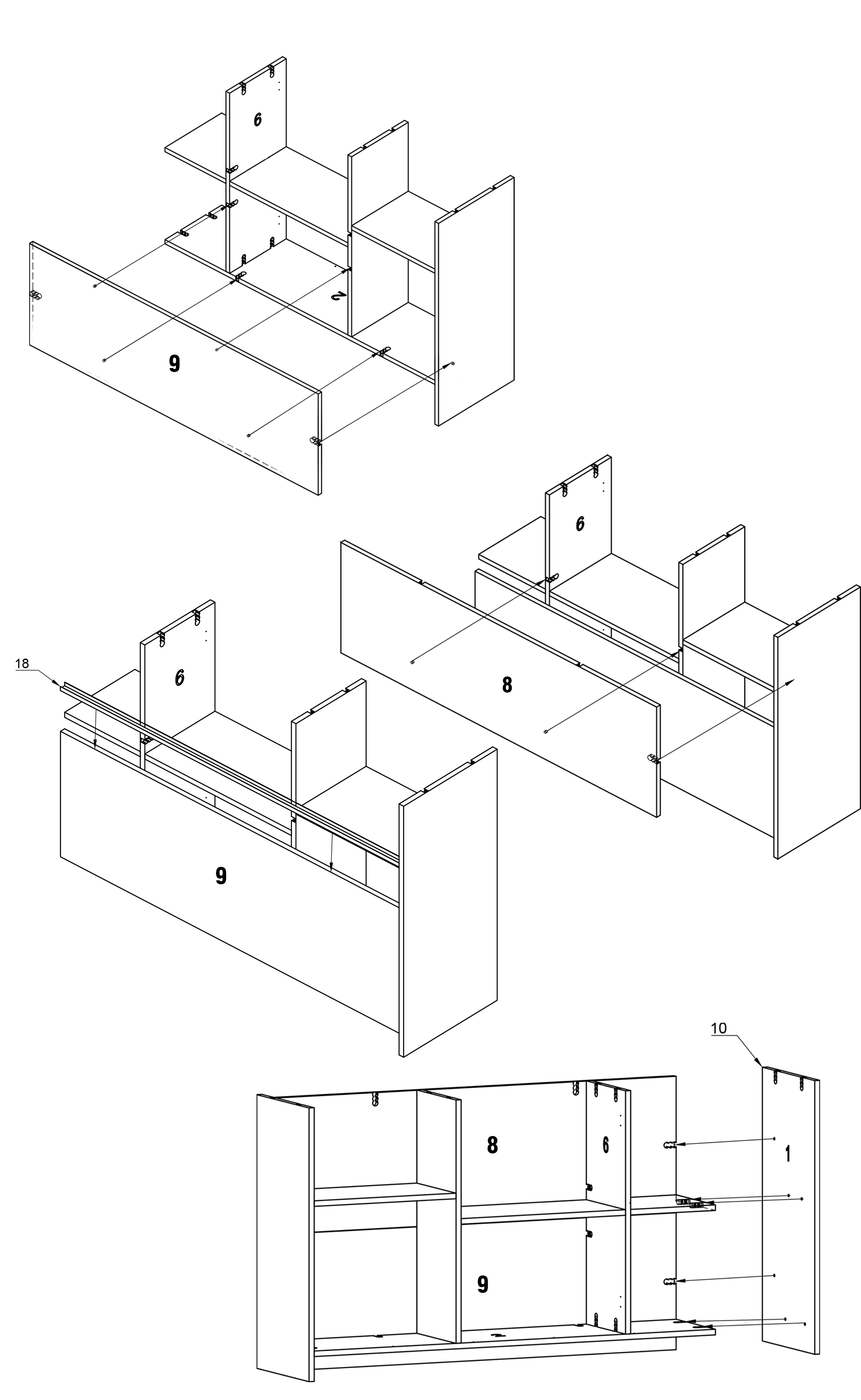 6
2
9
6
8
18
6
9
10
8
6
1
9