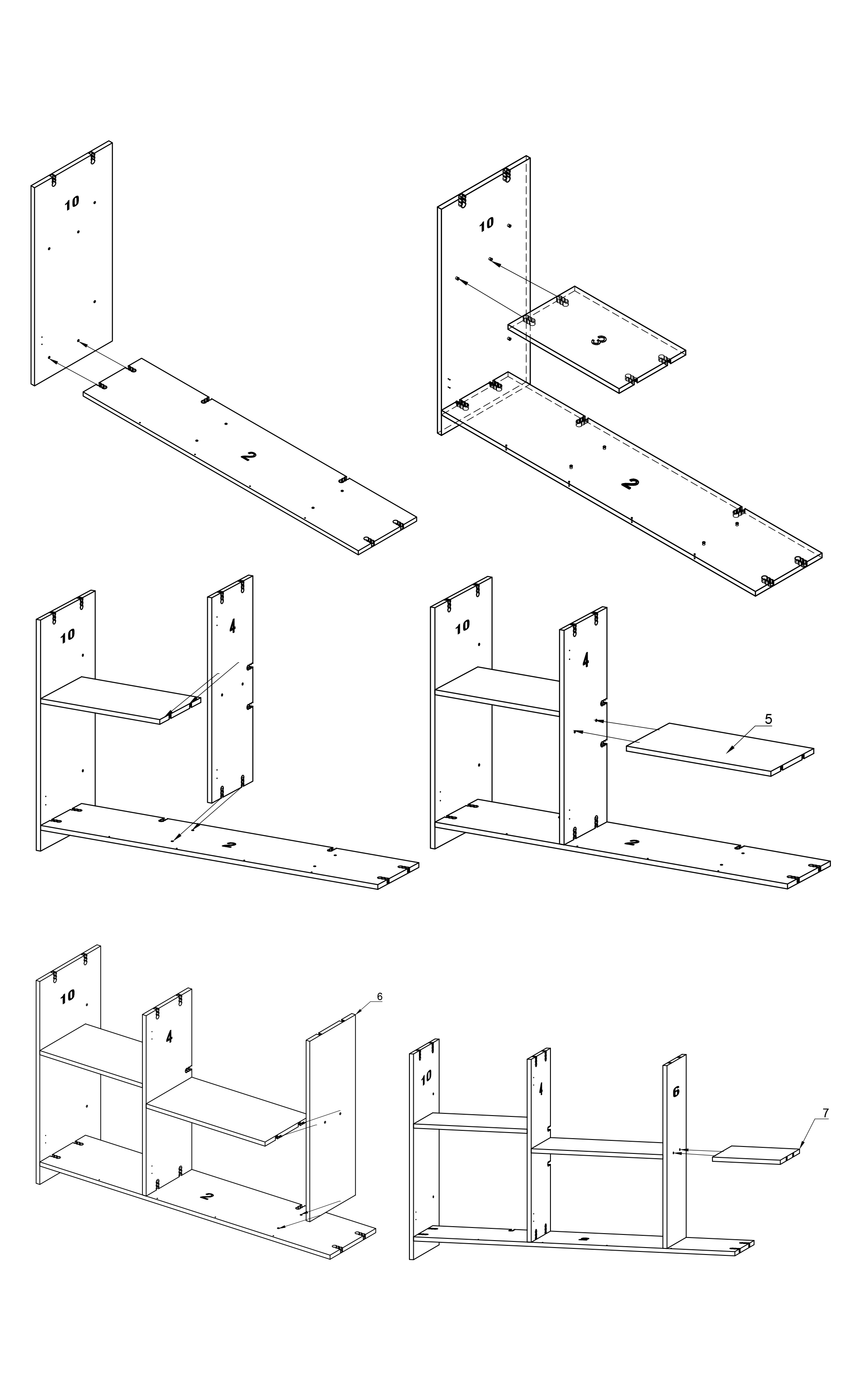 10
2

10
3
2

10
4
2

10
4
5
2

10
4
6
2

10
4
6
7