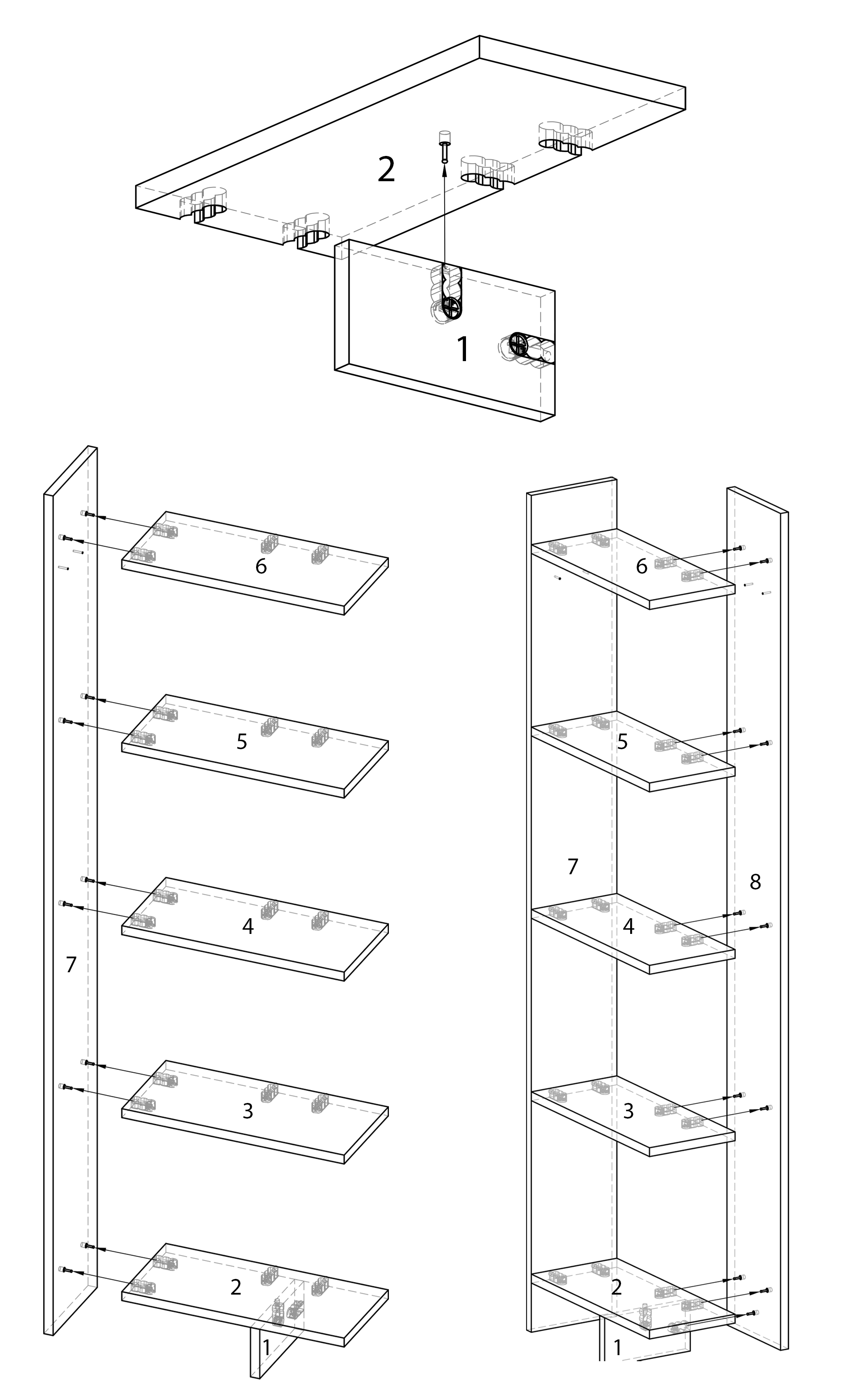 2

1

6

5

4

7

3

2

1

6

5

7

8

4

3

2

1